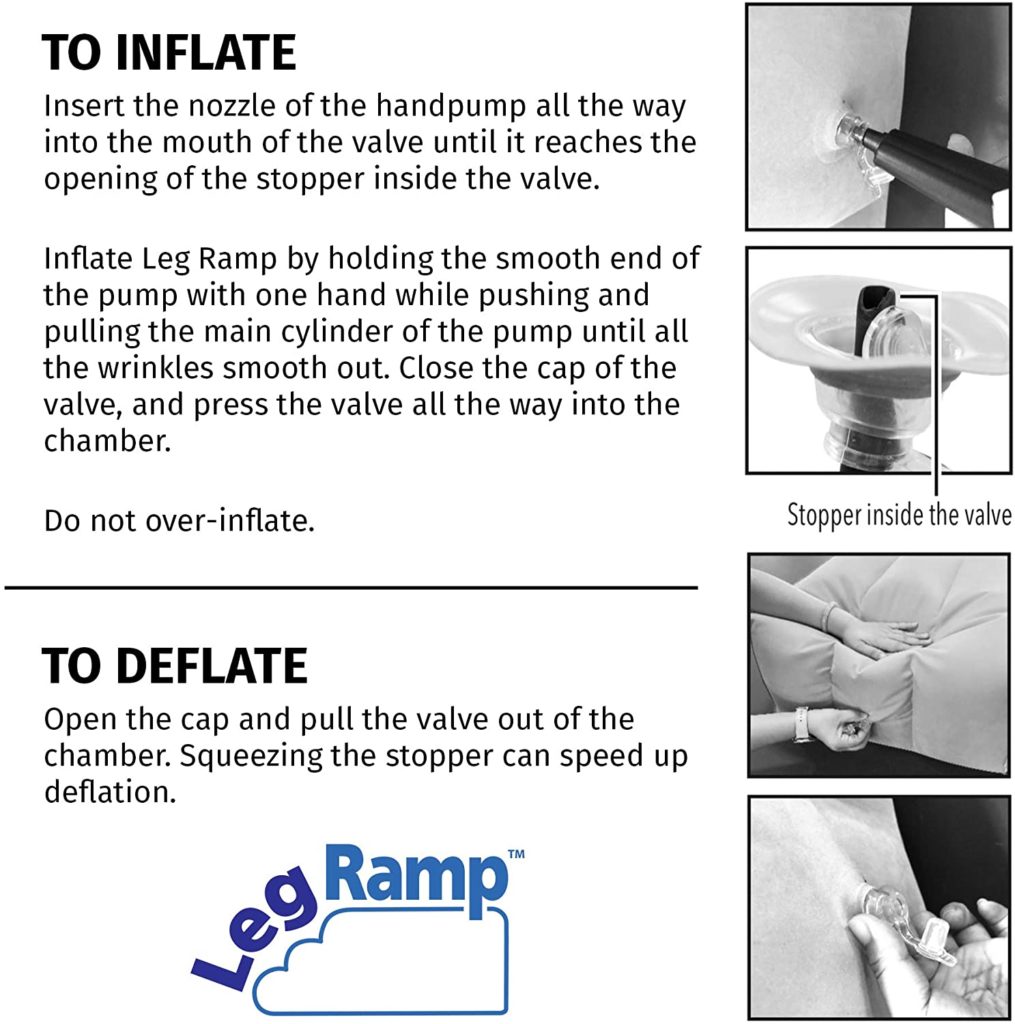 TO INFLATE

Insert the nozzle of the handpump all the way into the mouth of the valve until it reaches the opening of the stopper inside the valve.

Inflate Leg Ramp by holding the smooth end of the pump with one hand while pushing and pulling the main cylinder of the pump until all the wrinkles smooth out. Close the cap of the valve, and press the valve all the way into the chamber.

Do not over-inflate.

Stopper inside the valve

TO DEFLATE

Open the cap and pull the valve out of the chamber. Squeezing the stopper can speed up deflation.

Leg Ramp™